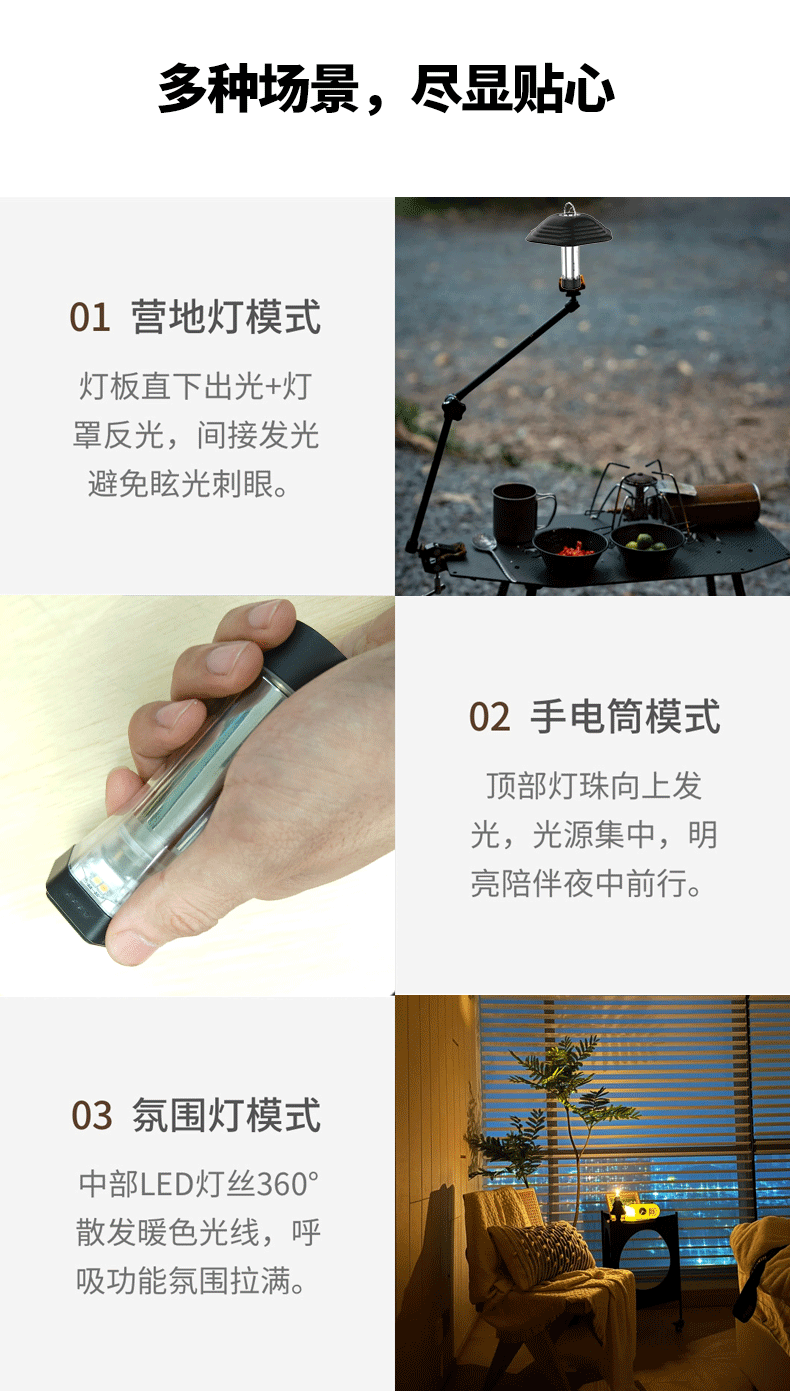 多种场景，尽显贴心

01 营地灯模式

灯板直下出光+灯罩反光，间接发光避免眩光刺眼。

02 手电筒模式

顶部灯珠向上发光，光源集中，明亮陪伴夜中前行。

03 氛围灯模式

中部LED灯丝360°散发暖色光线，呼吸功能氛围拉满。